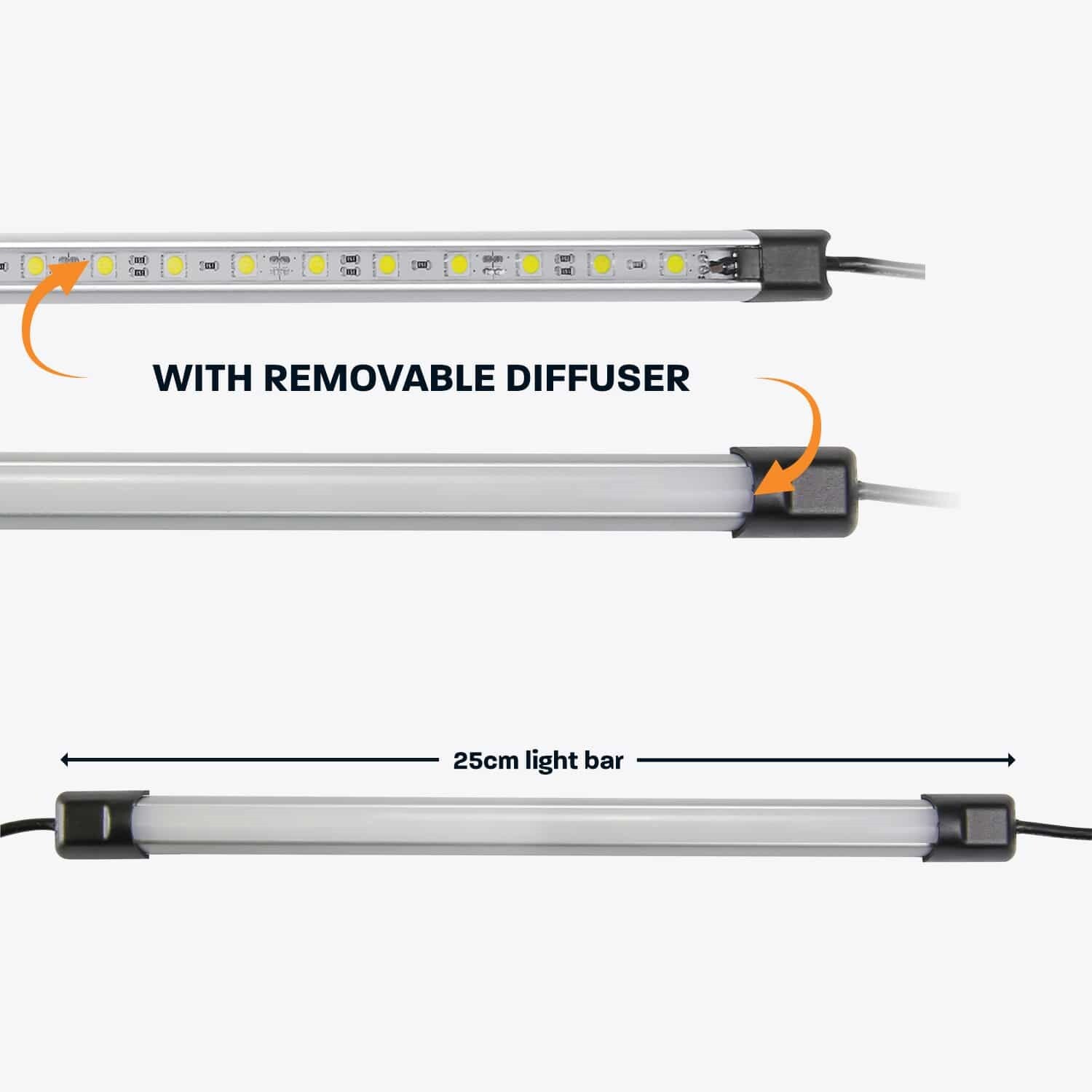 WITH REMOVABLE DIFFUSER

25cm light bar