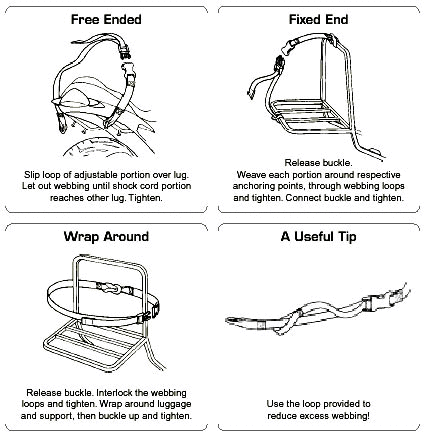 Free Ended

Slip loop of adjustable portion over lug. Let out webbing until shock cord portion reaches other lug. Tighten.

Fixed End

Release buckle. Weave each portion around respective anchoring points, through webbing loops and tighten. Connect buckle and tighten.

Wrap Around

Release buckle. Interlock the webbing loops and tighten. Wrap around luggage and support, then buckle up and tighten.

A Useful Tip

Use the loop provided to reduce excess webbing!